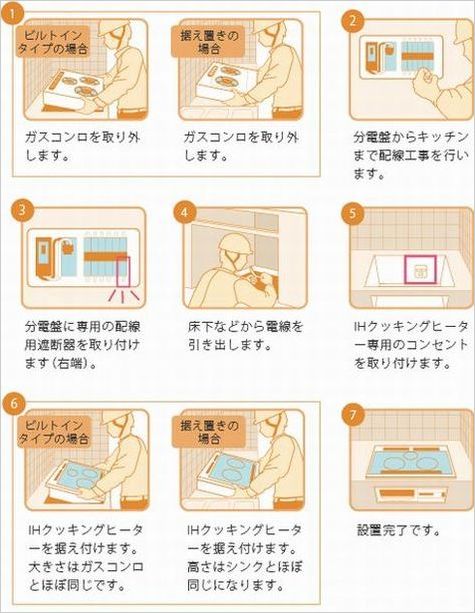 1

ビルトインタイプの場合

ガスコンロを取り外します。

据え置きの場合

ガスコンロを取り外します。

2

分電盤からキッチンまで配線工事を行います。

3

分電盤に専用の配線用遮断器を取り付けます（右端）。

4

床下などから電線を引き出します。

5

IHクッキングヒーター専用のコンセントを取り付けます。

6

ビルトインタイプの場合

IHクッキングヒーターを据え付けます。大きさはガスコンロとほぼ同じです。

据え置きの場合

IHクッキングヒーターを据え付けます。高さはシンクとほぼ同じになります。

7

設置完了です。